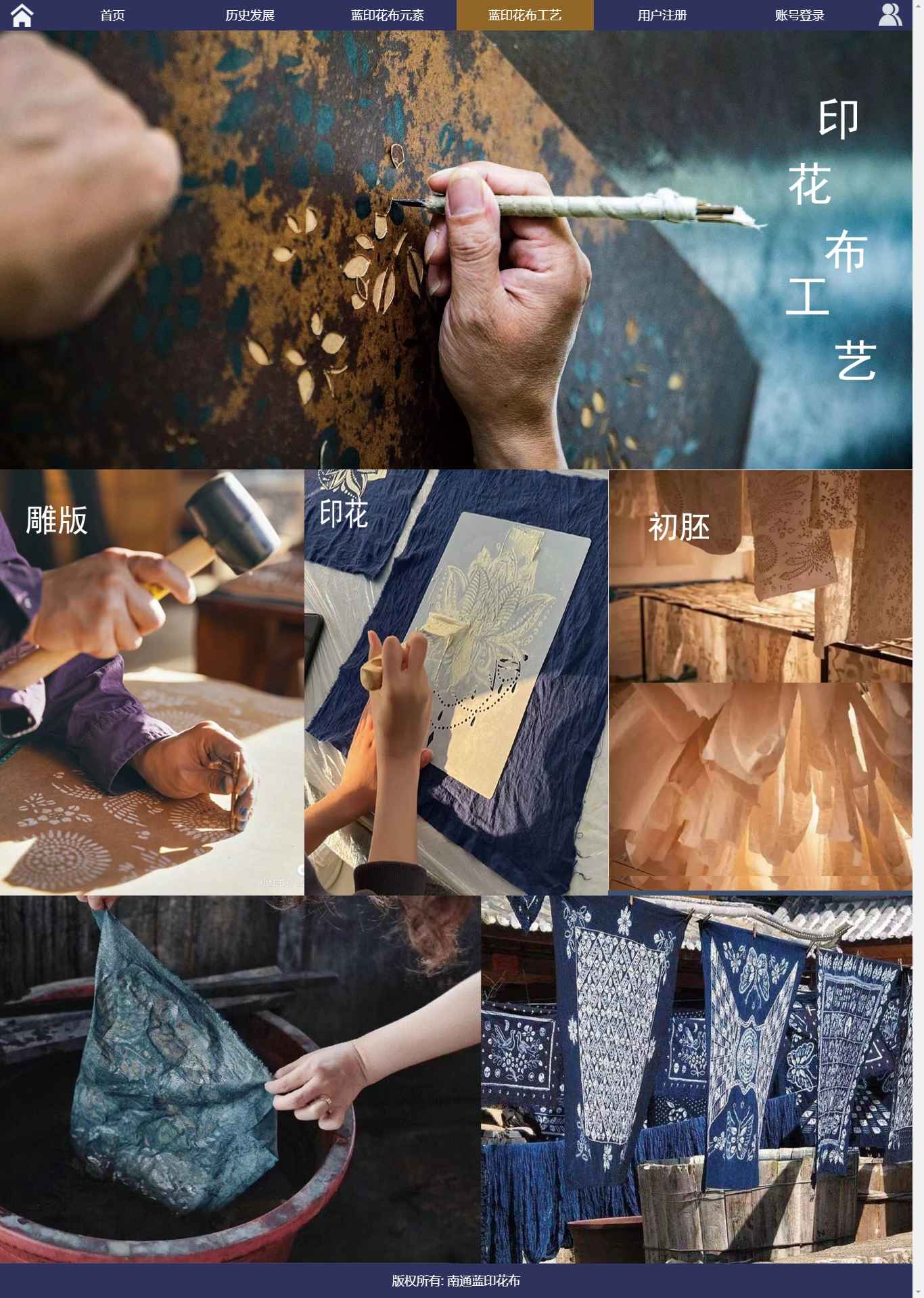 首页 历史发展 蓝印花布元素 蓝印花布工艺 用户注册 账号登录

印
花
布
工
艺

雕版

印花

初胚

版权所有: 南通蓝印花布